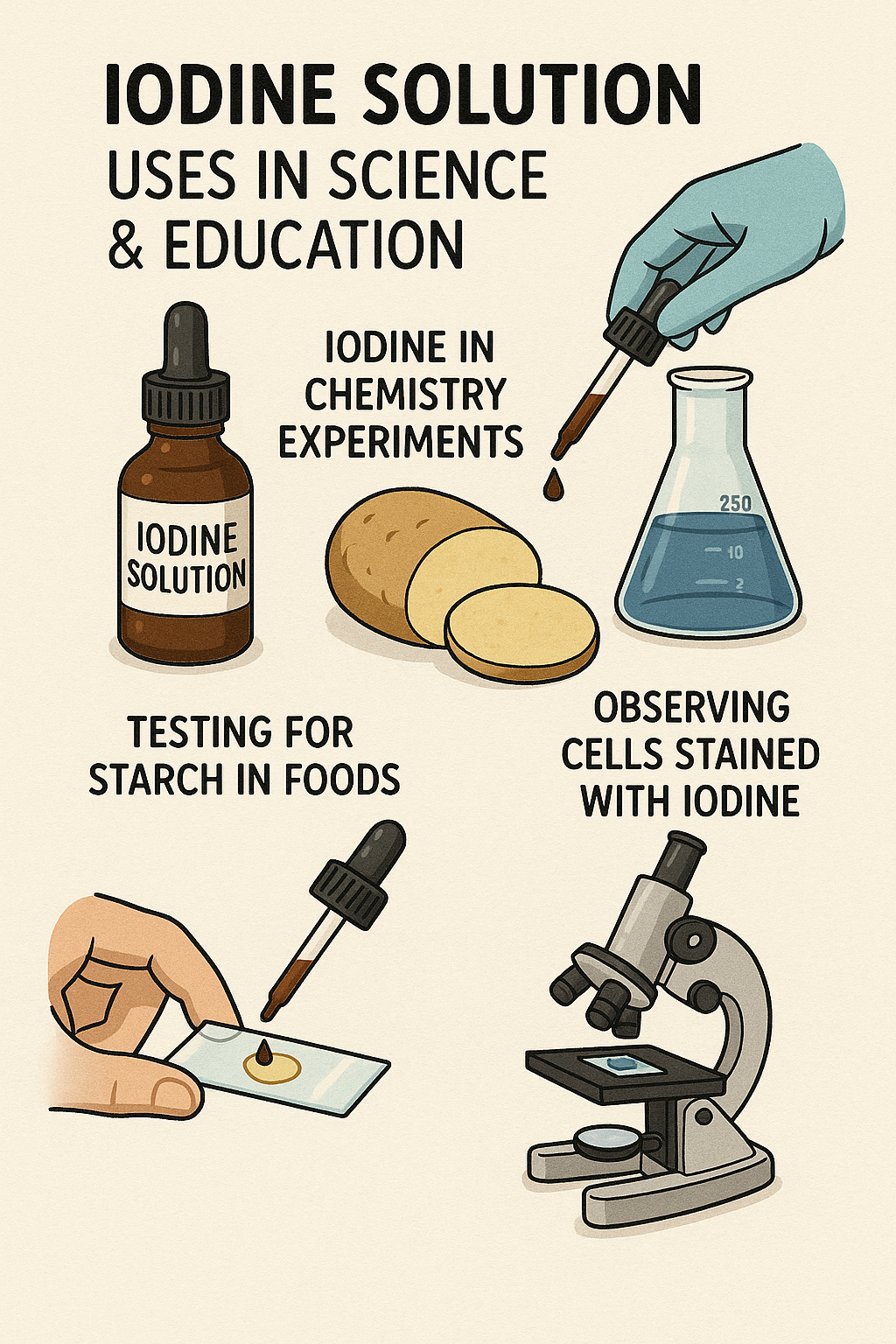 IODINE SOLUTION
USES IN SCIENCE & EDUCATION

IODINE SOLUTION

IODINE IN CHEMISTRY EXPERIMENTS

250
10
2

TESTING FOR STARCH IN FOODS

OBSERVING CELLS STAINED WITH IODINE